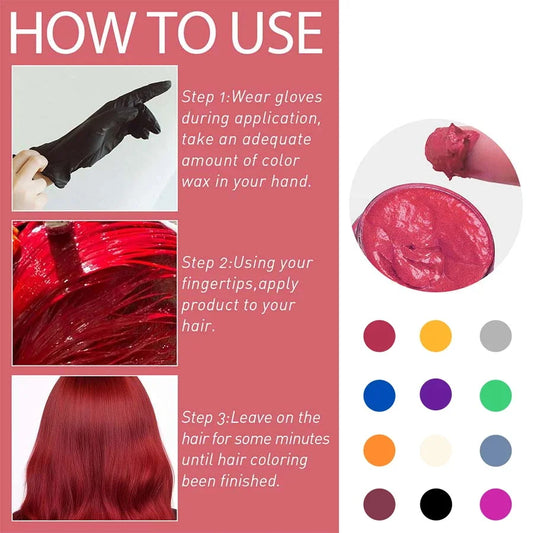 HOW TO USE

Step 1:Wear gloves during application, take an adequate amount of color wax in your hand.

Step 2:Using your fingertips,apply product to your hair.

Step 3:Leave on the hair for some minutes until hair coloring been finished.